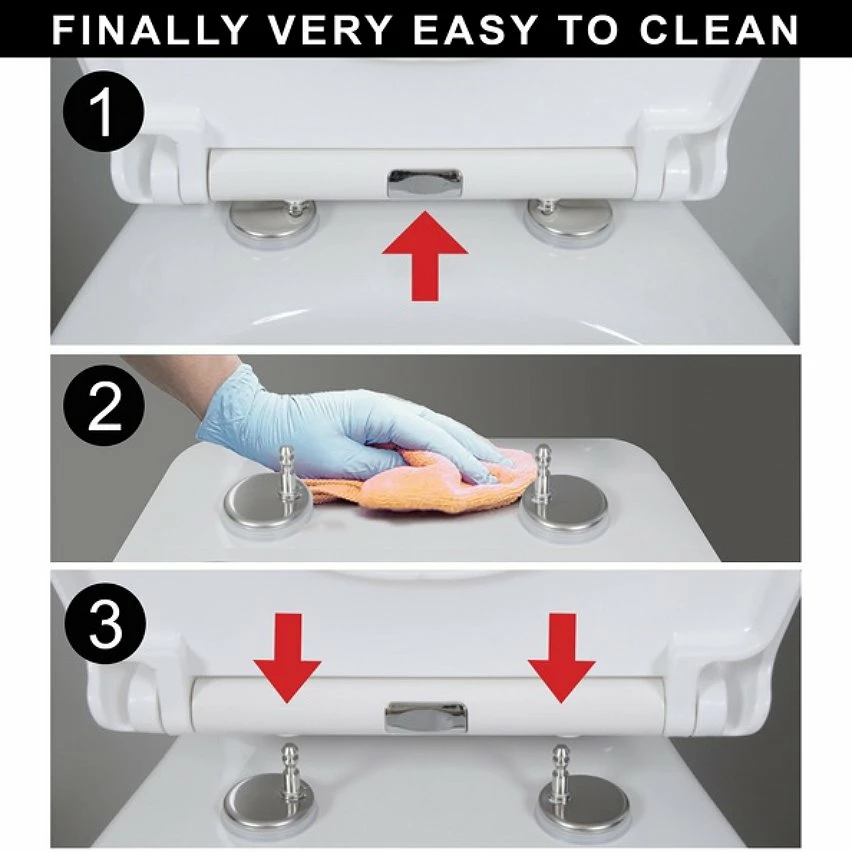 FINALLY VERY EASY TO CLEAN

1

2

3